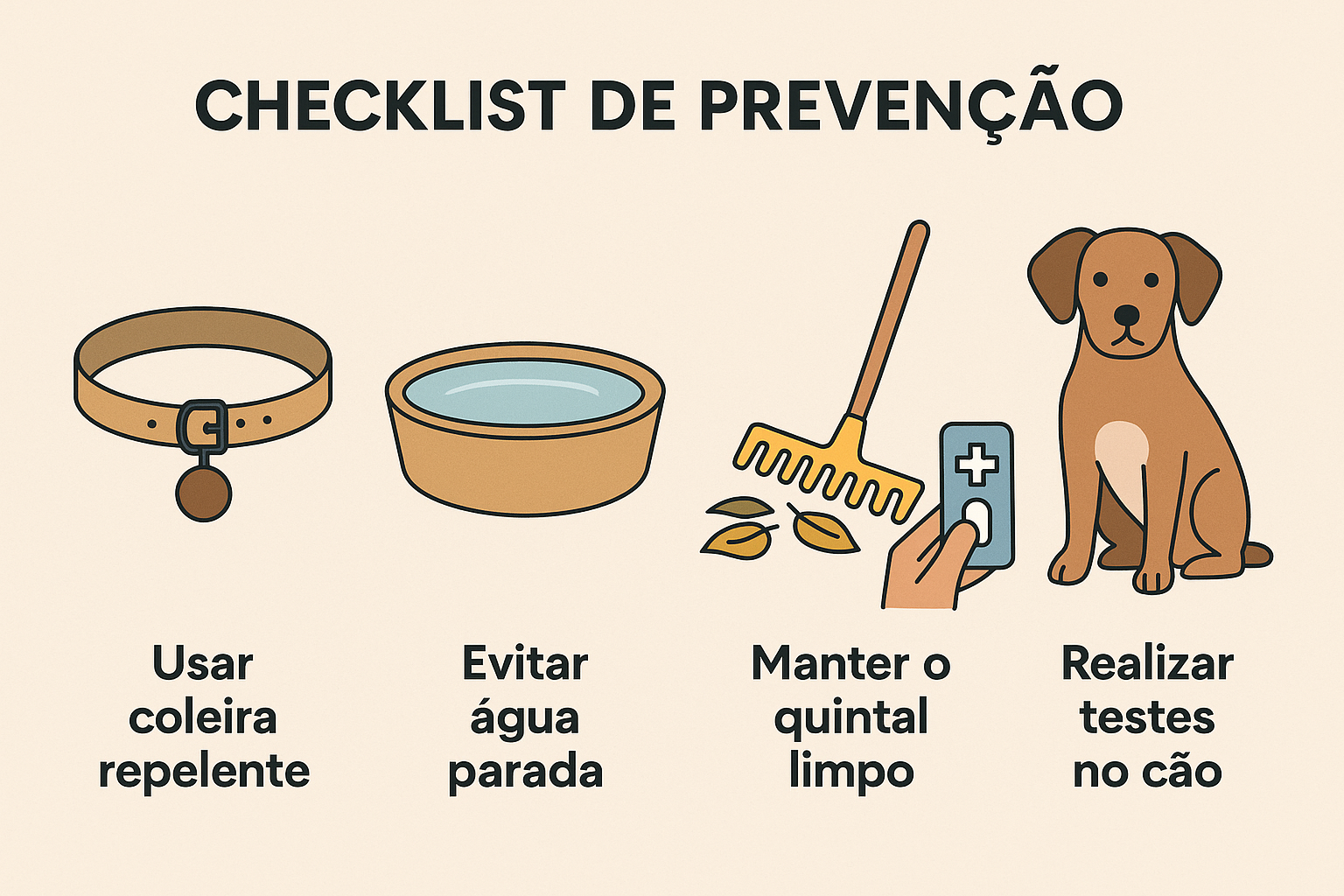 CHECKLIST DE PREVENÇÃO

Usar coleira repelente

Evitar água parada

Manter o quintal limpo

Realizar testes no cão